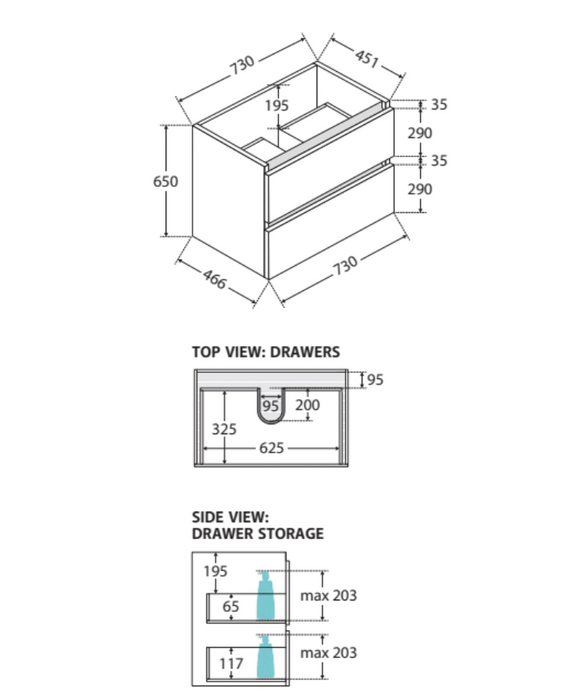 730
451
195
35
290
35
290
650
466
730

TOP VIEW: DRAWERS
95
95
200
325
625

SIDE VIEW:
DRAWER STORAGE
195
65
max 203
117
max 203